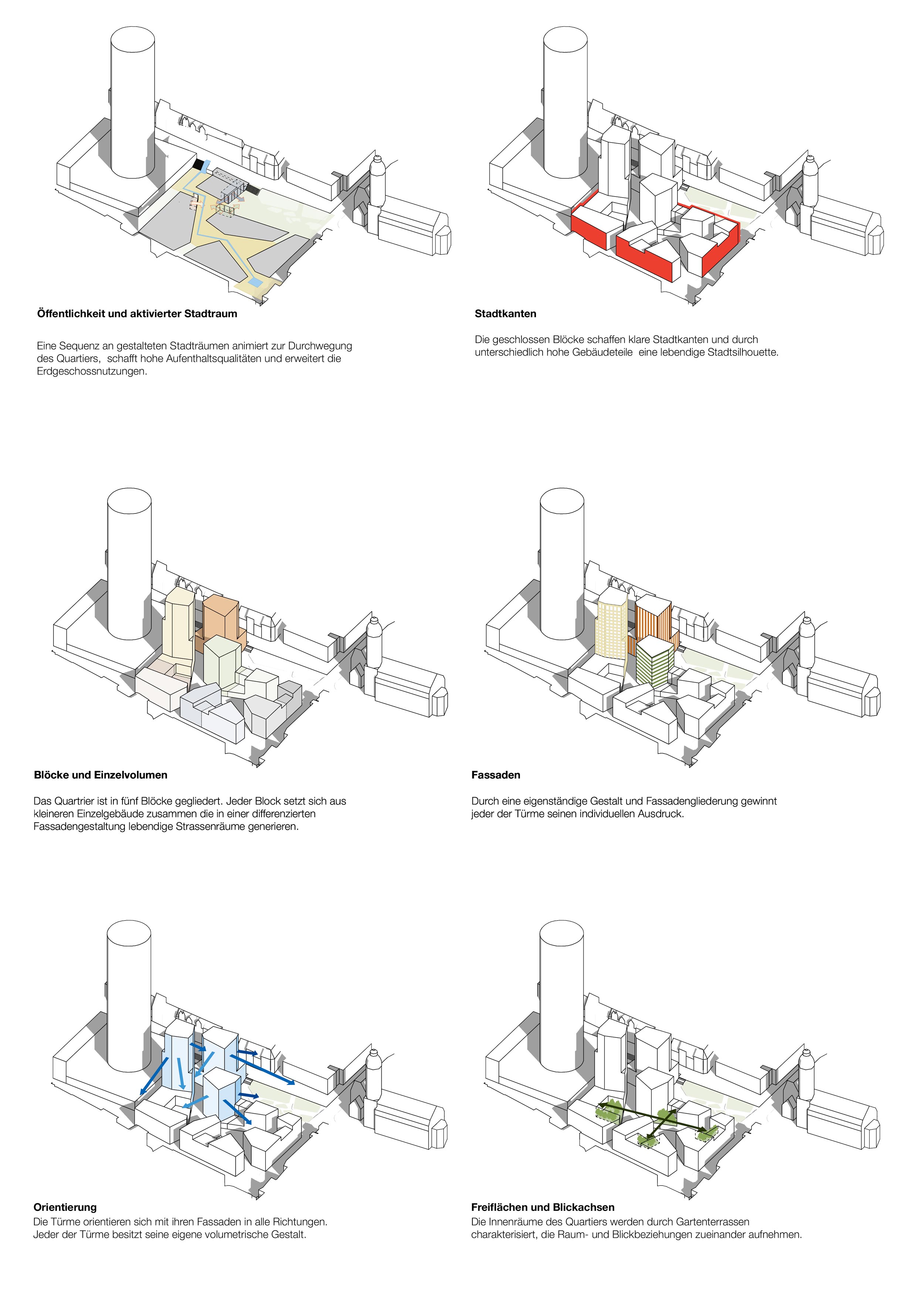 Öffentlichkeit und aktivierter Stadtraum

Eine Sequenz an gestalteten Stadträumen animiert zur Durchwegung des Quartiers, schafft hohe Aufenthaltsqualitäten und erweitert die Erdgeschossnutzungen.

Stadtkanten

Die geschlossen Blöcke schaffen klare Stadtkanten und durch unterschiedlich hohe Gebäudeteile eine lebendige Stadtsilhouette.

Blöcke und Einzelvolumen

Das Quartrier ist in fünf Blöcke gegliedert. Jeder Block setzt sich aus kleineren Einzelgebäude zusammen die in einer differenzierten Fassadengestaltung lebendige Strassenräume generieren.

Fassaden

Durch eine eigenständige Gestalt und Fassadengliederung gewinnt jeder der Türme seinen individuellen Ausdruck.

Orientierung
Die Türme orientieren sich mit ihren Fassaden in alle Richtungen. Jeder der Türme besitzt seine eigene volumetrische Gestalt.

Freiflächen und Blickachsen
Die Innenräume des Quartiers werden durch Gartenterrassen charakterisiert, die Raum- und Blickbeziehungen zueinander aufnehmen.