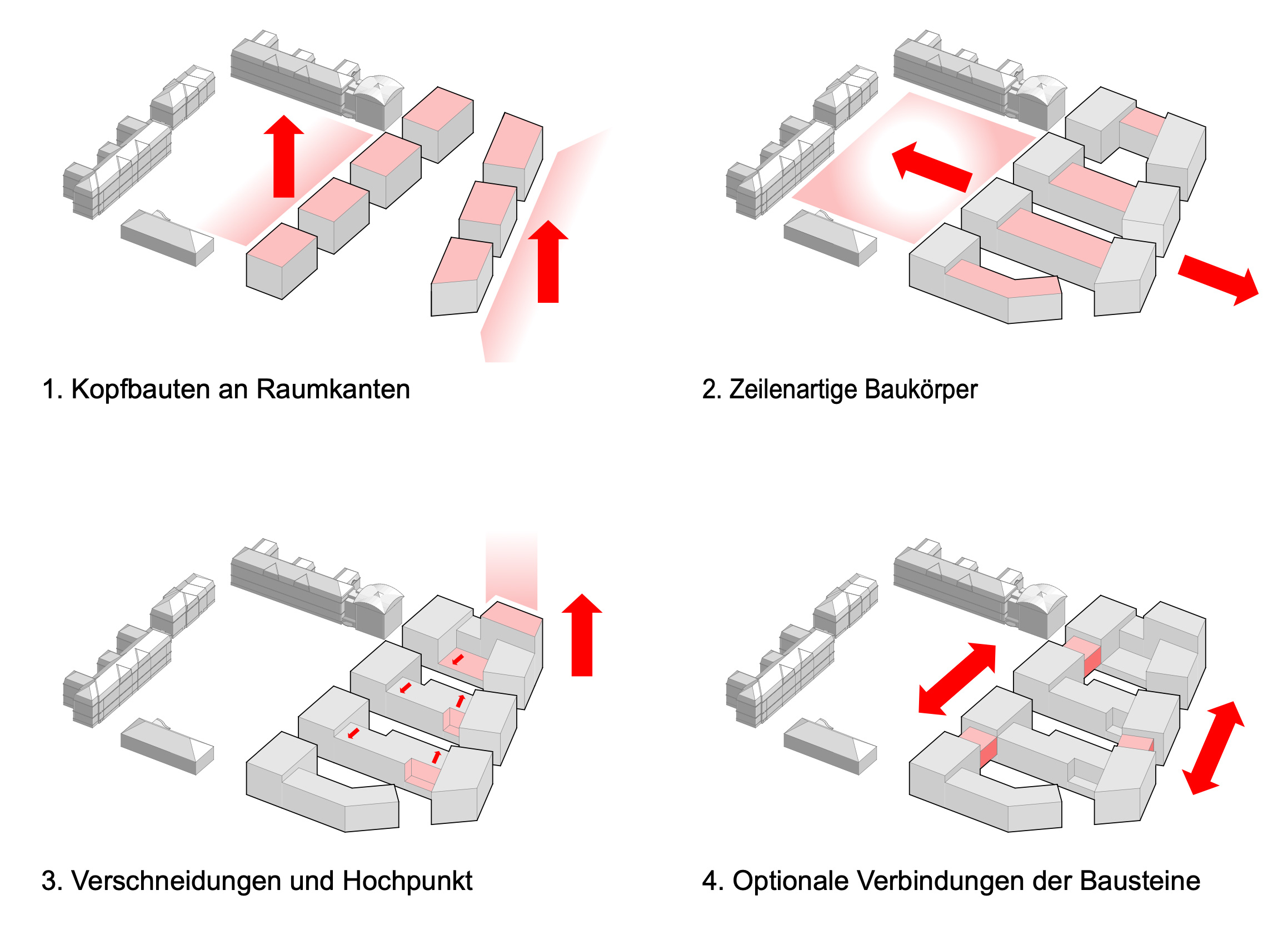 1. Kopfbauten an Raumkanten

2. Zeilenartige Baukörper

3. Verschneidungen und Hochpunkt

4. Optionale Verbindungen der Bausteine